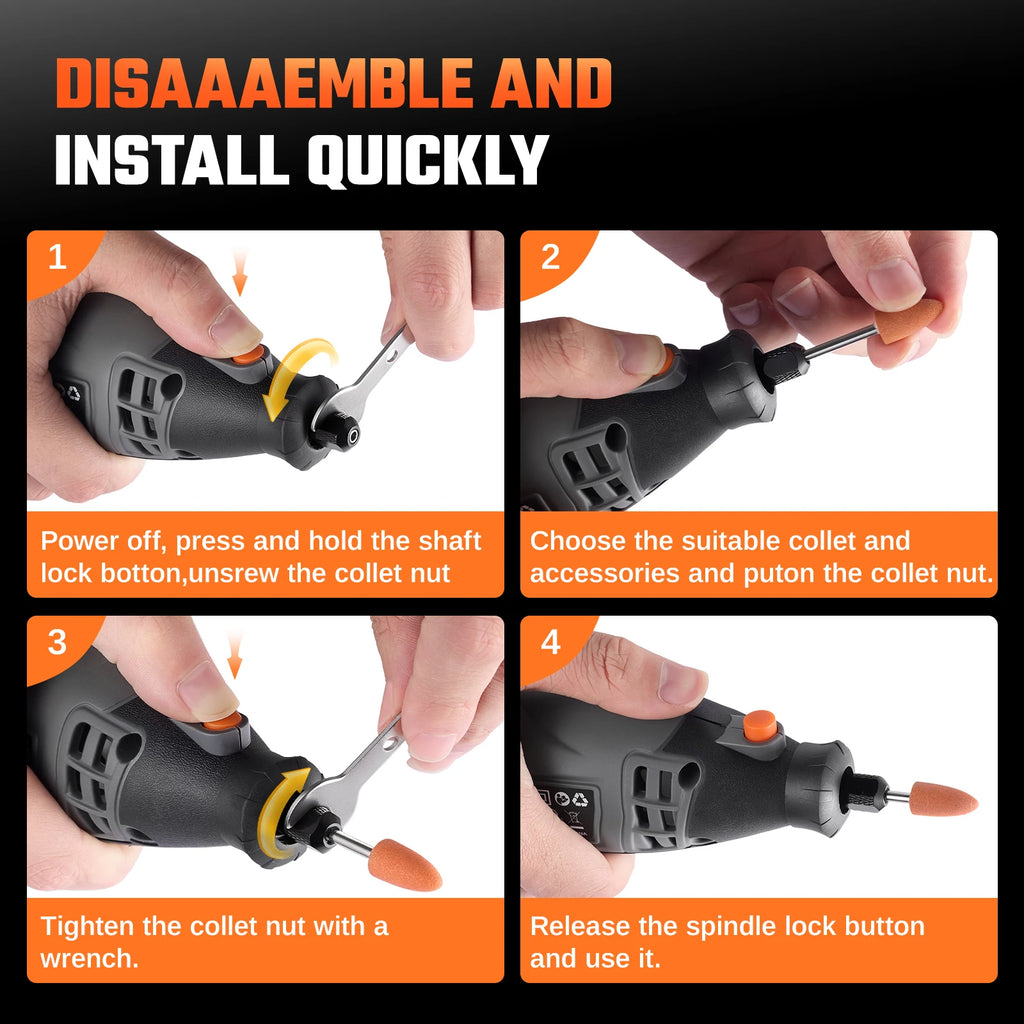 DISAAAEMBLE AND
INSTALL QUICKLY

1

Power off, press and hold the shaft lock botton,unsrew the collet nut

2

Choose the suitable collet and accessories and puton the collet nut.

3

Tighten the collet nut with a wrench.

4

Release the spindle lock button and use it.