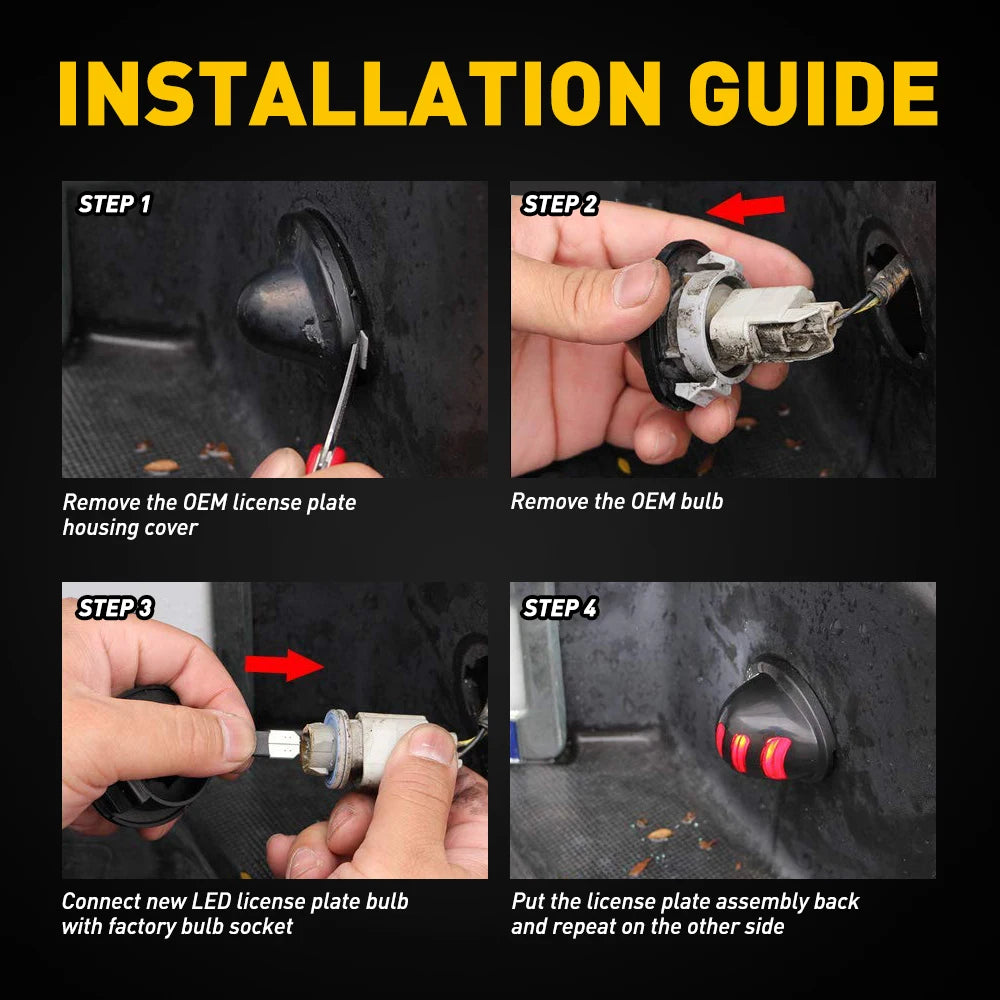 INSTALLATION GUIDE

STEP 1

Remove the OEM license plate housing cover

STEP 2

Remove the OEM bulb

STEP 3

Connect new LED license plate bulb with factory bulb socket

STEP 4

Put the license plate assembly back and repeat on the other side