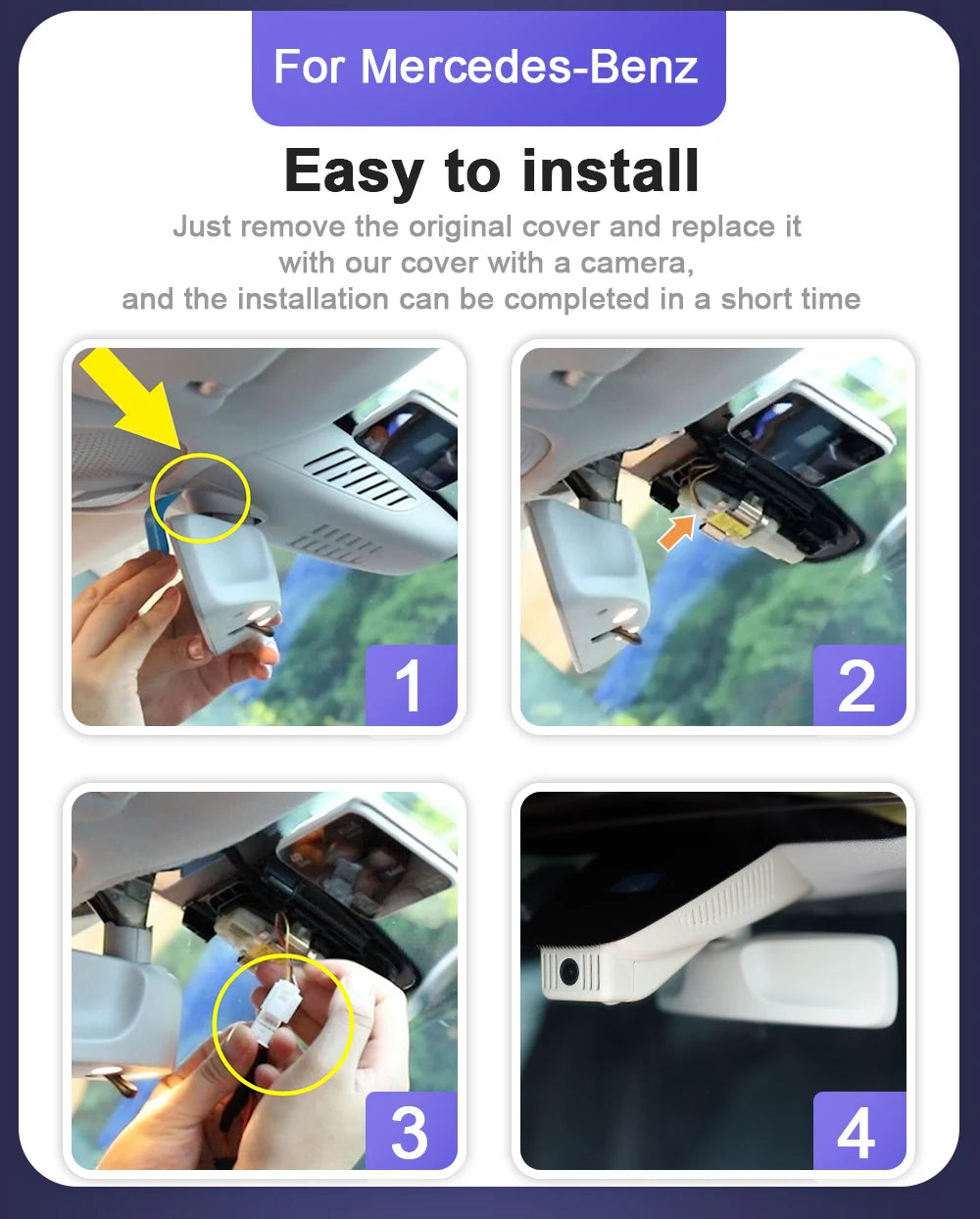 For Mercedes-Benz

Easy to install

Just remove the original cover and replace it with our cover with a camera, and the installation can be completed in a short time

1

2

3

4