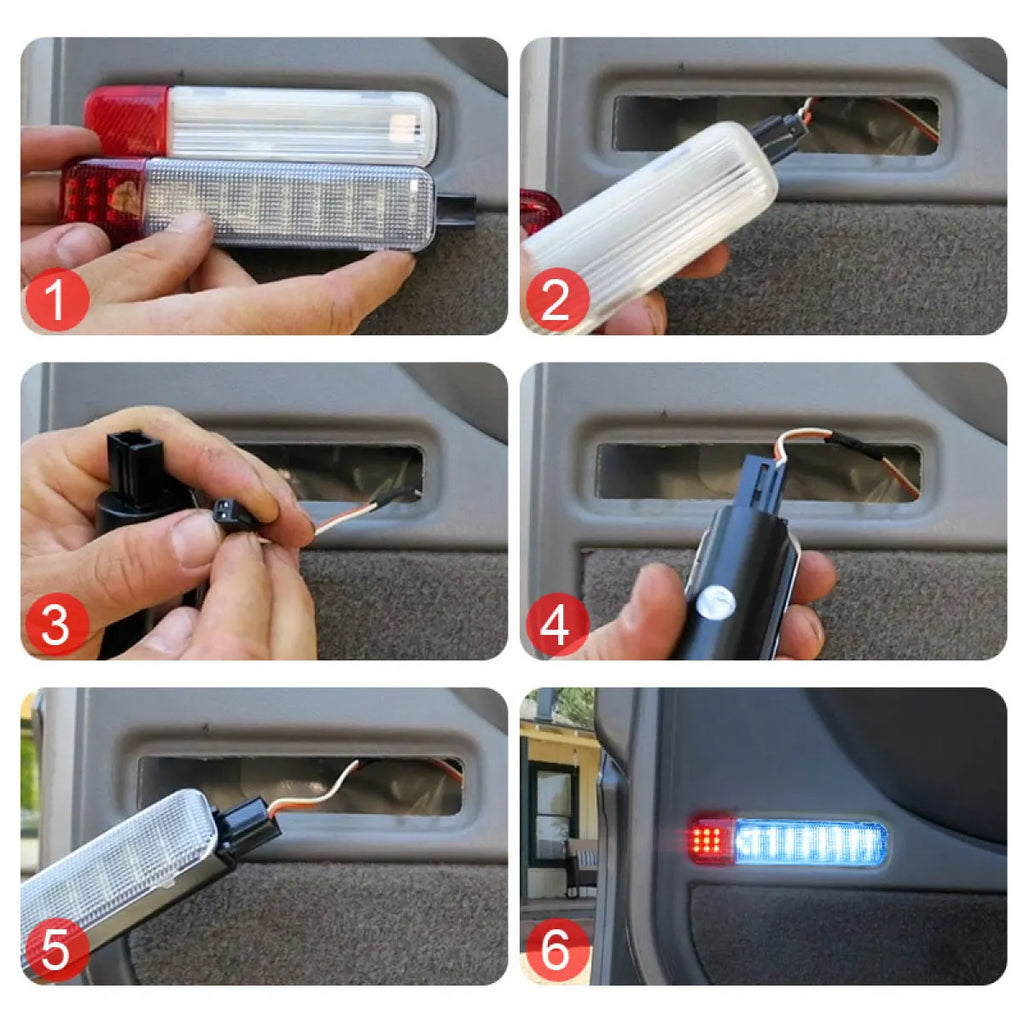 1
2
3
4
5
6