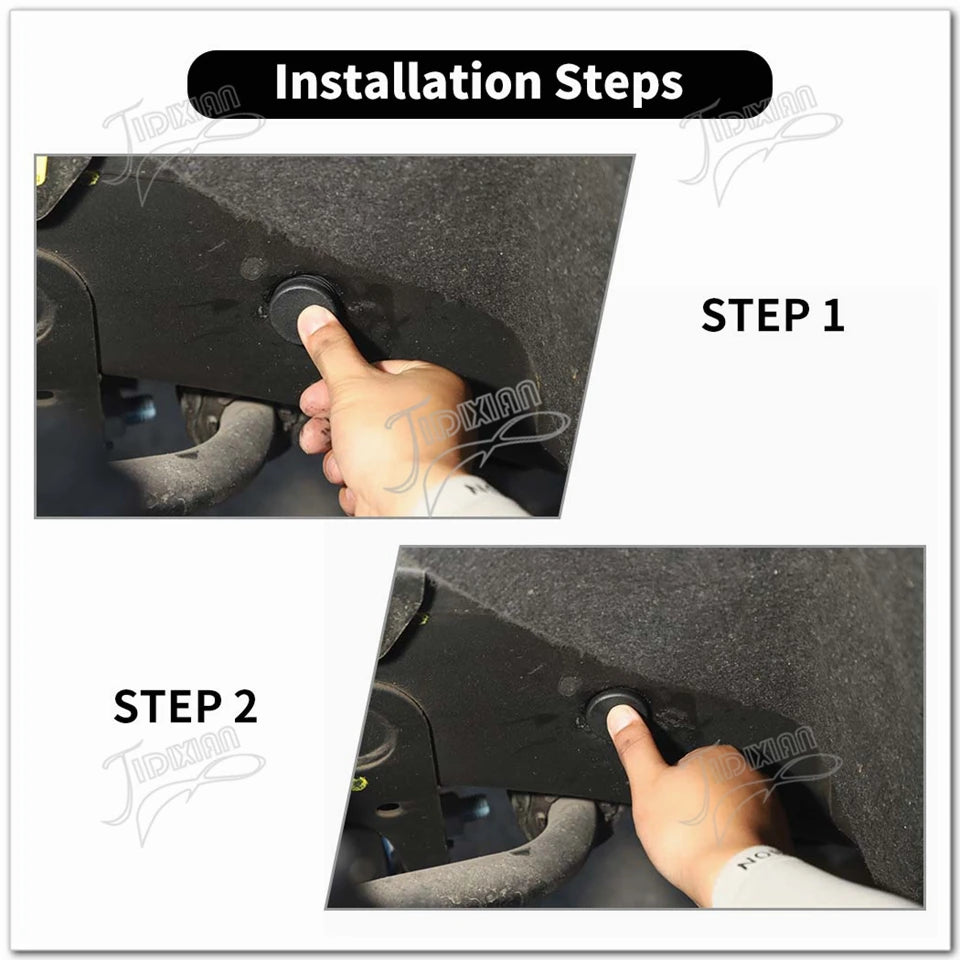 Installation Steps

JIDIXIAN

JIDIXIAN

STEP 1

JIDIXIAN

STEP 2

JIDIXIAN

JIDIXIAN