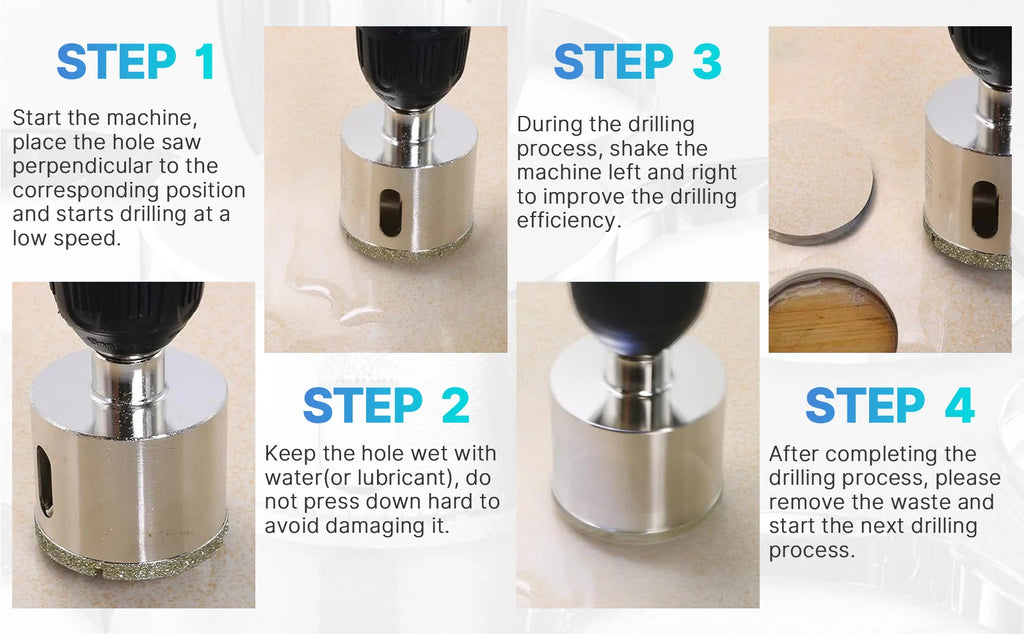 STEP 1

Start the machine, place the hole saw perpendicular to the corresponding position and starts drilling at a low speed.

STEP 2

Keep the hole wet with water(or lubricant), do not press down hard to avoid damaging it.

STEP 3

During the drilling process, shake the machine left and right to improve the drilling efficiency.

STEP 4

After completing the drilling process, please remove the waste and start the next drilling process.