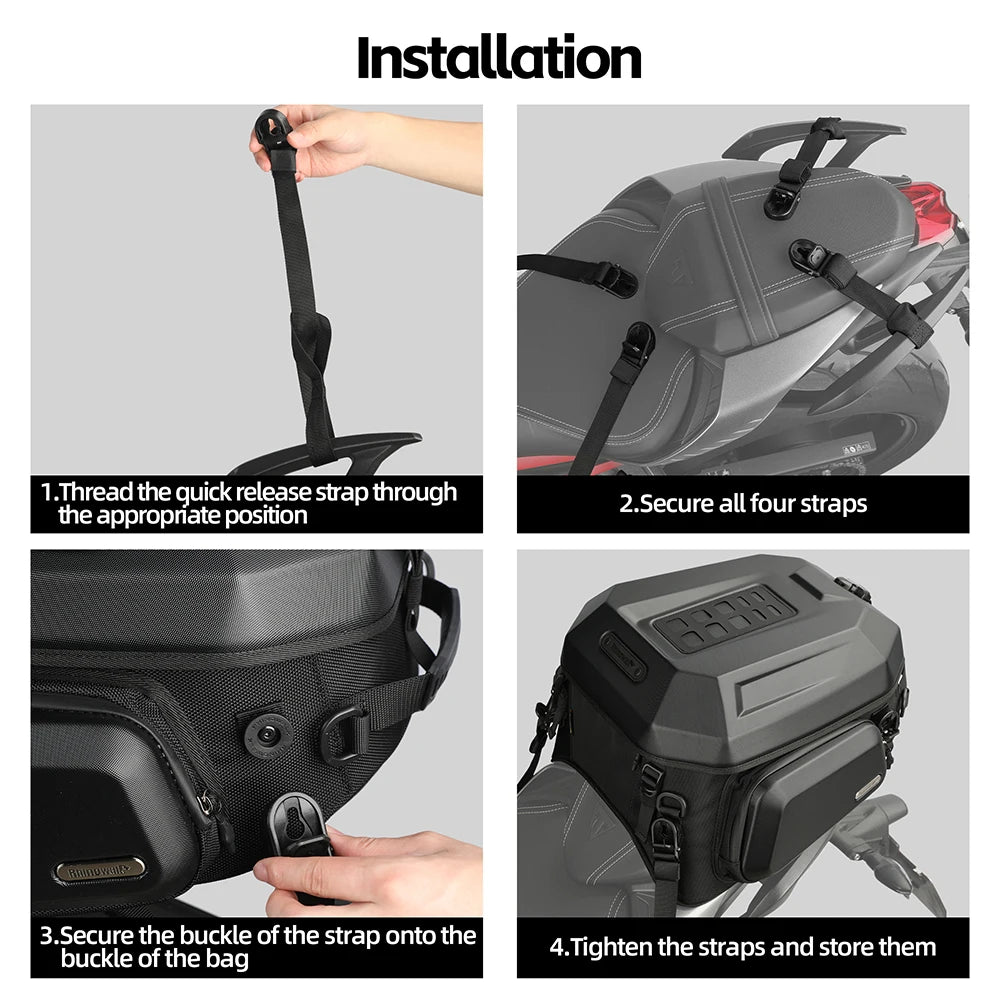 Installation

1.Thread the quick release strap through the appropriate position

2.Secure all four straps

Rhinowalk

3.Secure the buckle of the strap onto the buckle of the bag

4.Tighten the straps and store them