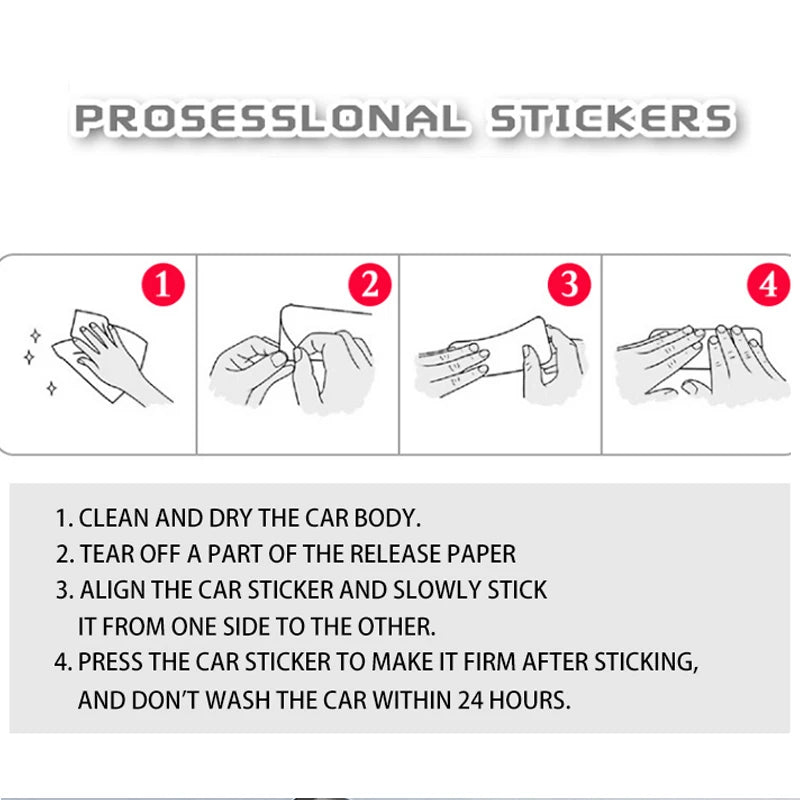 PROSESSLONAL STICKERS

1

2

3

4

1. CLEAN AND DRY THE CAR BODY.
2. TEAR OFF A PART OF THE RELEASE PAPER
3. ALIGN THE CAR STICKER AND SLOWLY STICK IT FROM ONE SIDE TO THE OTHER.
4. PRESS THE CAR STICKER TO MAKE IT FIRM AFTER STICKING, AND DON'T WASH THE CAR WITHIN 24 HOURS.