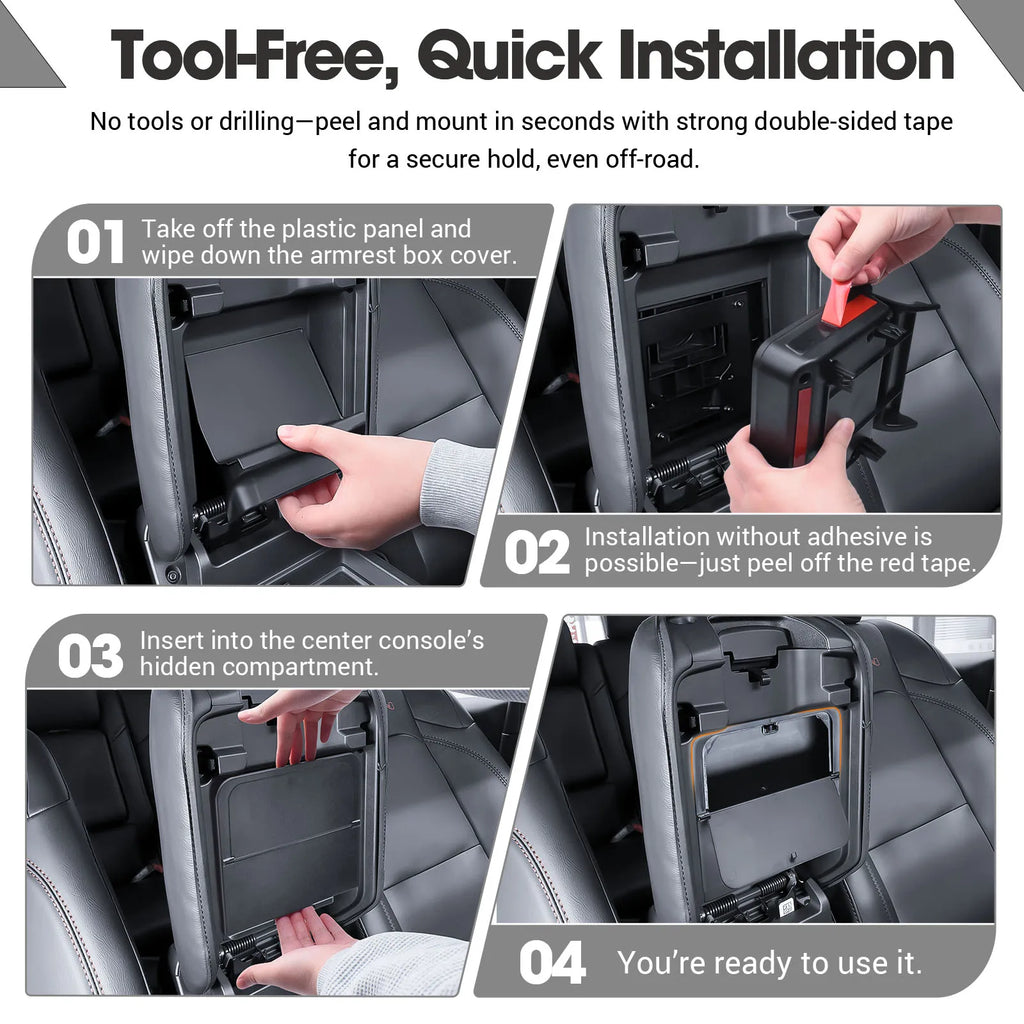 Tool-Free, Quick Installation

No tools or drilling—peel and mount in seconds with strong double-sided tape for a secure hold, even off-road.

01 Take off the plastic panel and wipe down the armrest box cover.

02 Installation without adhesive is possible—just peel off the red tape.

03 Insert into the center console's hidden compartment.

04 You're ready to use it.