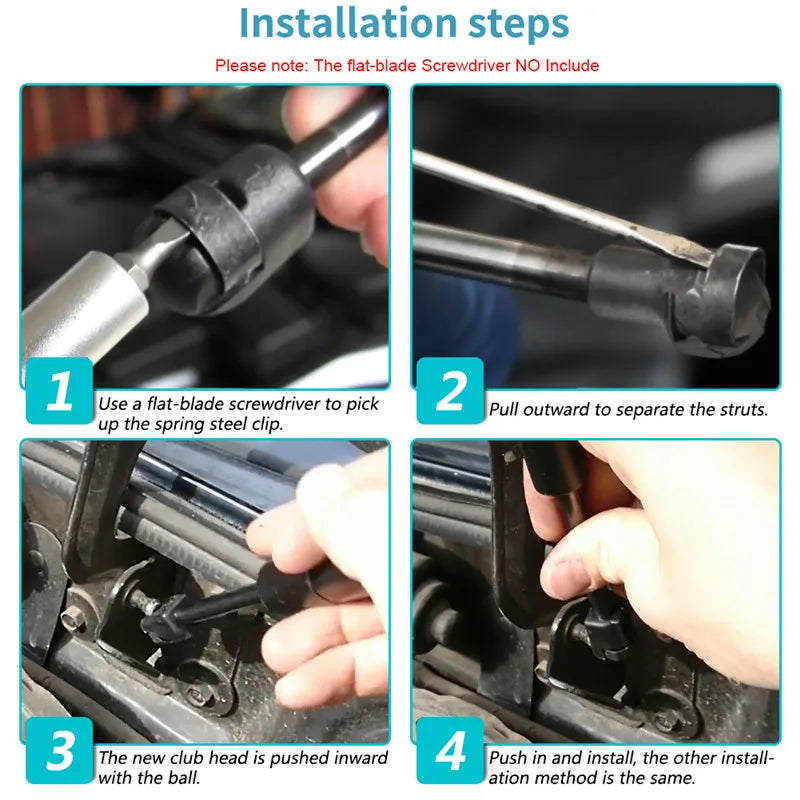 Installation steps

Please note: The flat-blade Screwdriver NO Include

1
Use a flat-blade screwdriver to pick up the spring steel clip.

2
Pull outward to separate the struts.

3
The new club head is pushed inward with the ball.

4
Push in and install, the other installation method is the same.