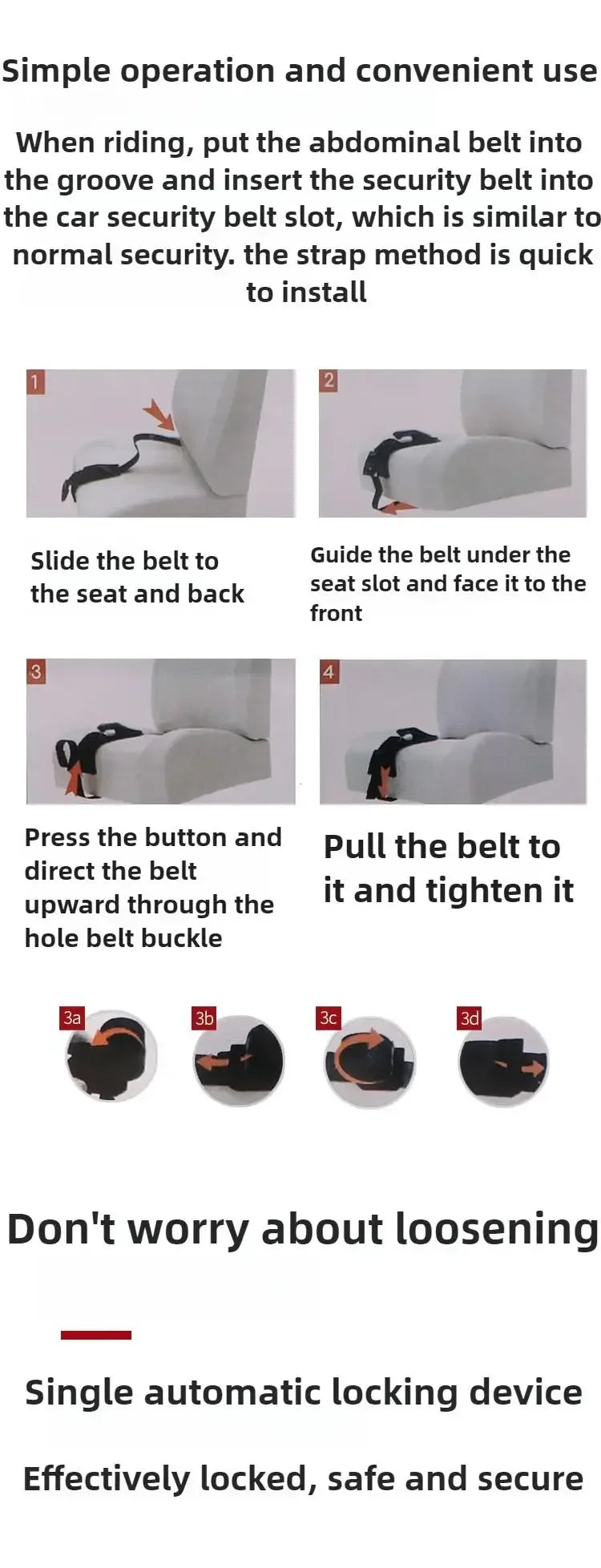 Simple operation and convenient use

When riding, put the abdominal belt into the groove and insert the security belt into the car security belt slot, which is similar to normal security. the strap method is quick to install

1

Slide the belt to the seat and back

2

Guide the belt under the seat slot and face it to the front

3

Press the button and direct the belt upward through the hole belt buckle

4

Pull the belt to it and tighten it

3a

3b

3c

3d

Don't worry about loosening

Single automatic locking device

Effectively locked, safe and secure