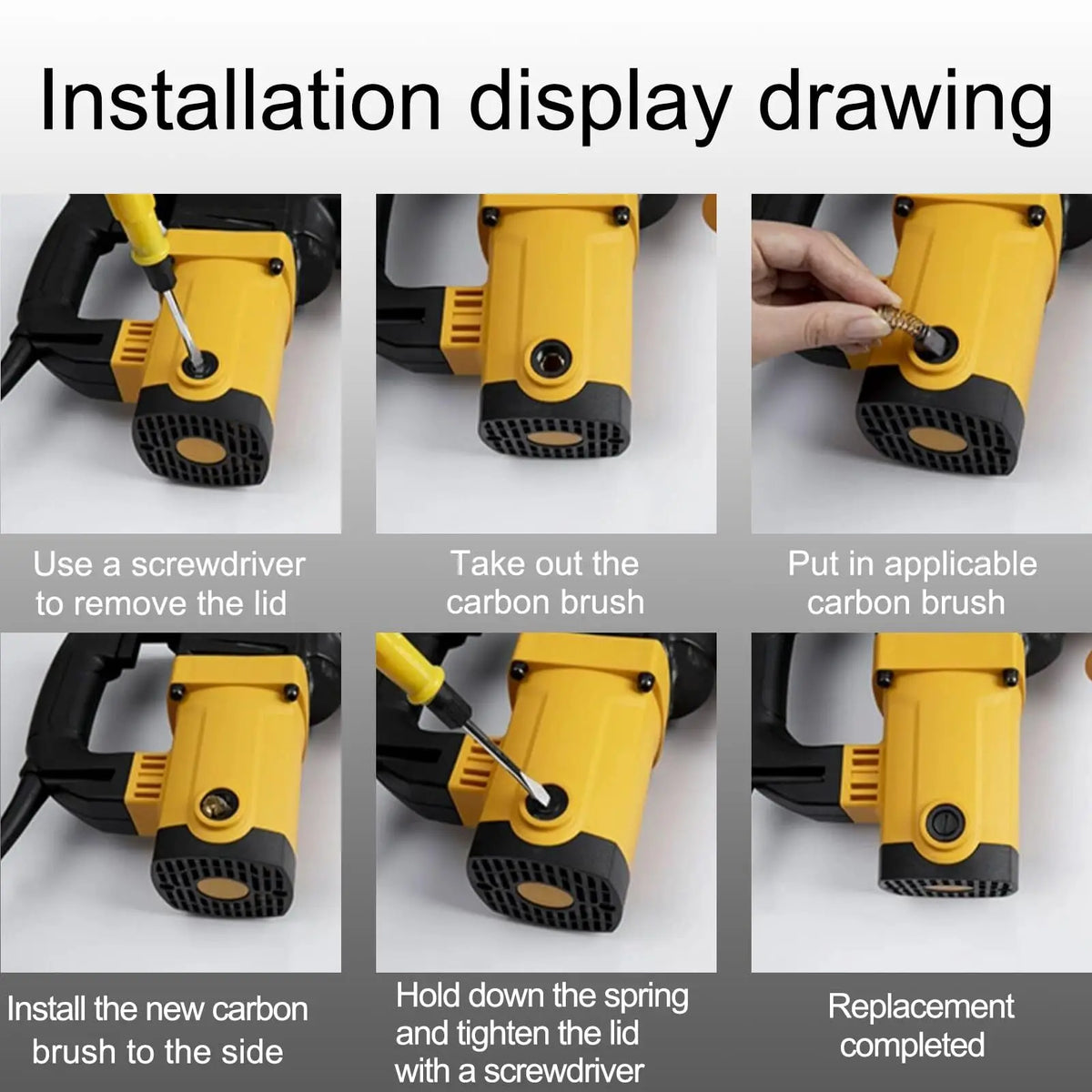 Installation display drawing

Use a screwdriver to remove the lid

Take out the carbon brush

Put in applicable carbon brush

Install the new carbon brush to the side

Hold down the spring and tighten the lid with a screwdriver

Replacement completed