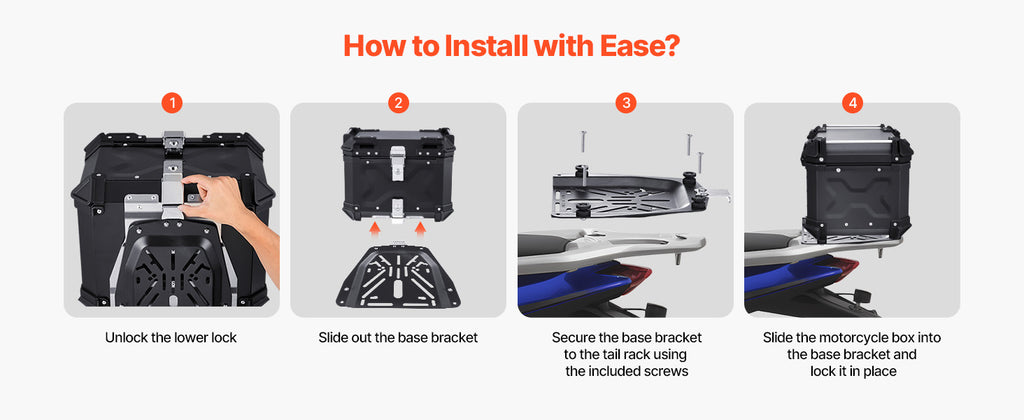 How to Install with Ease?

1

Unlock the lower lock

2

Slide out the base bracket

3

Secure the base bracket to the tail rack using the included screws

4

Slide the motorcycle box into the base bracket and lock it in place